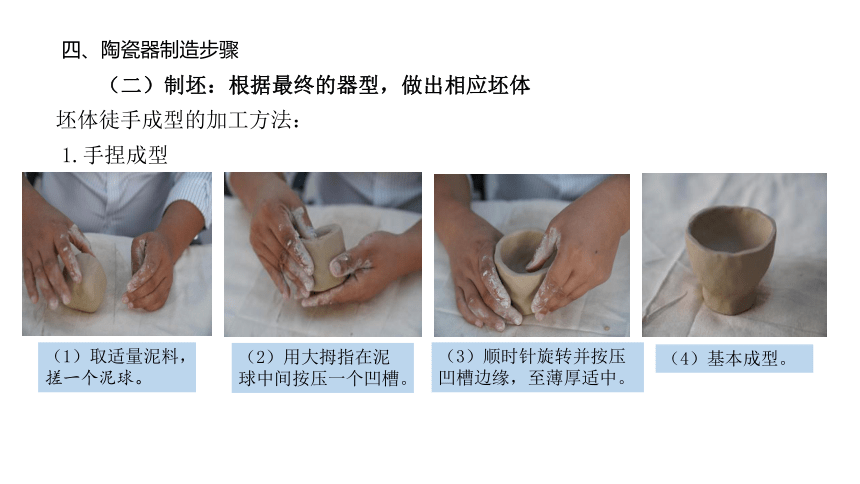 四、陶瓷器制造步骤

（二）制坯：根据最终的器型，做出相应坯体

坯体徒手成型的加工方法：

1. 手捏成型

（1）取适量泥料，搓一个泥球。

（2）用大拇指在泥球中间按压一个凹槽。

（3）顺时针旋转并按压凹槽边缘，至薄厚适中。

（4）基本成型。