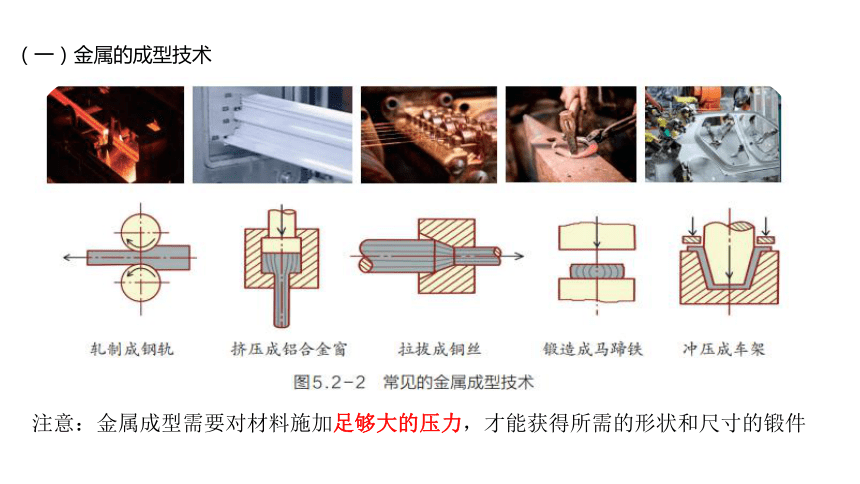 （一）金属的成型技术

轧制成钢轨

挤压成铝合金窗

拉拔成铜丝

锻造成马蹄铁

冲压成车架

图5.2-2 常见的金属成型技术

注意：金属成型需要对材料施加足够大的压力，才能获得所需的形状和尺寸的锻件