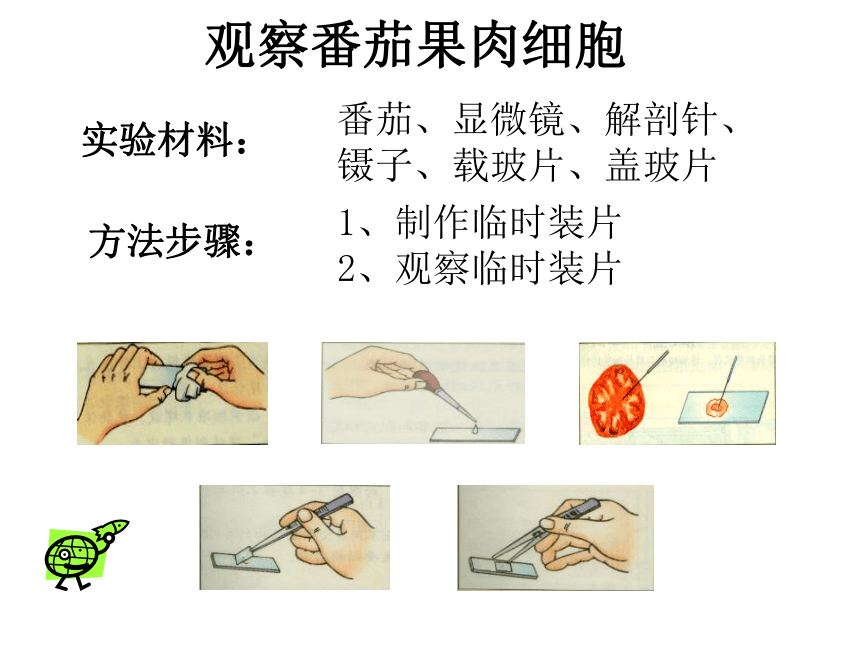 观察番茄果肉细胞

实验材料：

番茄、显微镜、解剖针、镊子、载玻片、盖玻片

方法步骤：

1、制作临时装片
2、观察临时装片