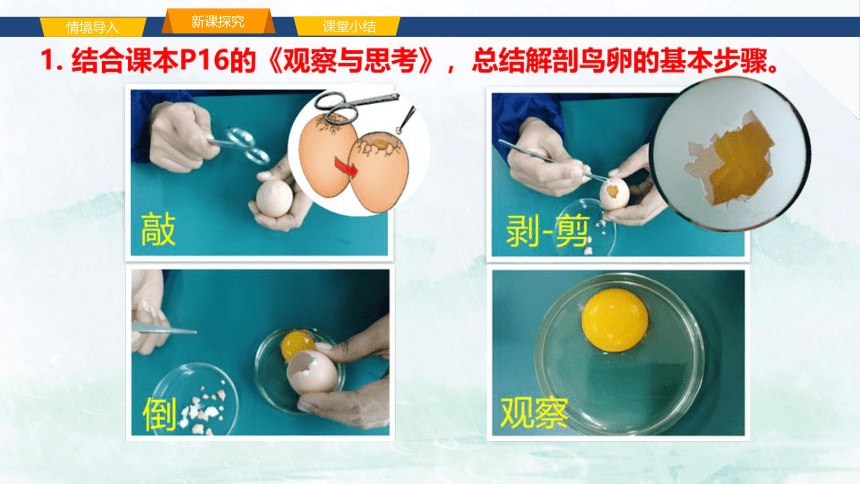 情境导入 新课探究 课堂小结

1. 结合课本P16的《观察与思考》，总结解剖鸟卵的基本步骤。

敲

剥-剪

倒

观察