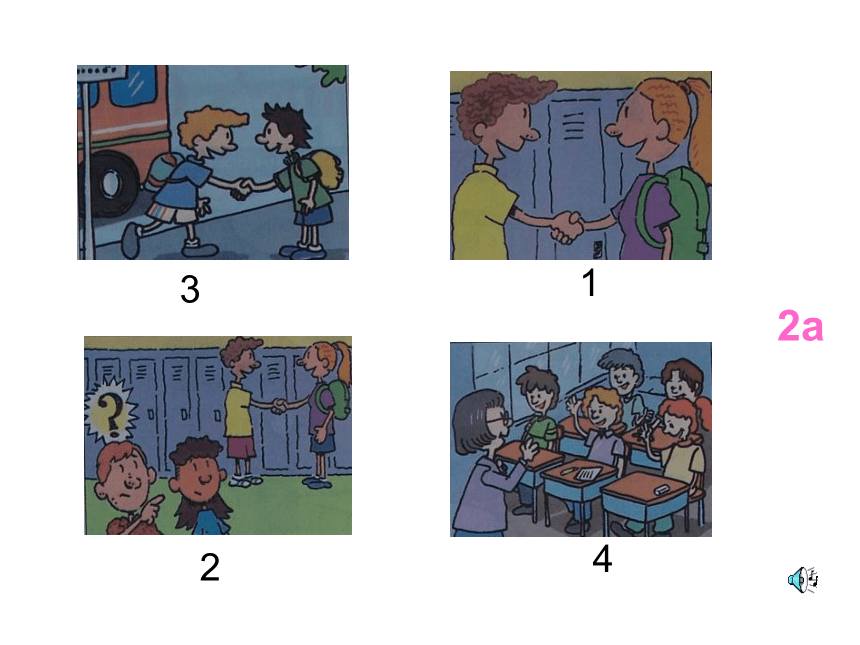 3

1

2a

?

2

4