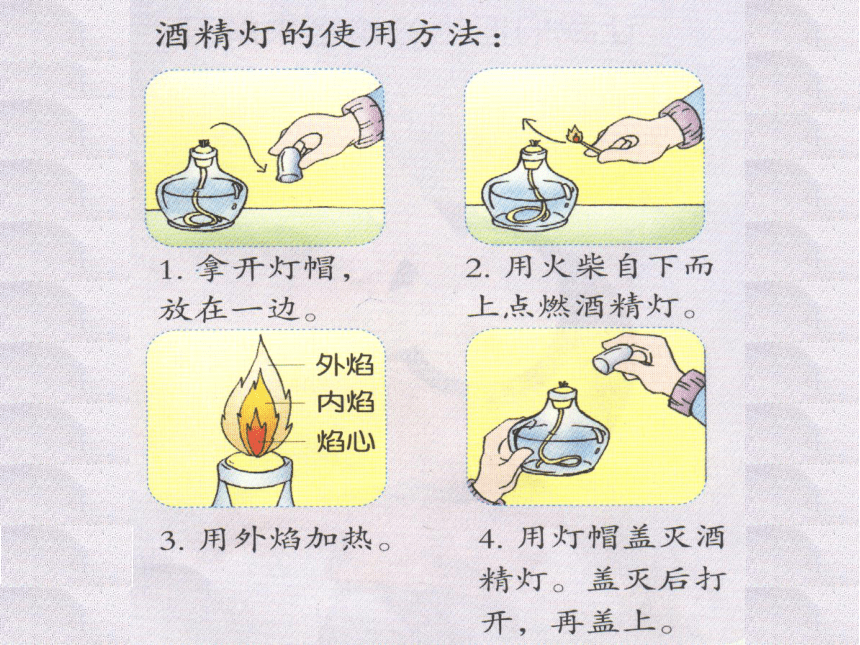 酒精灯的使用方法：

1. 拿开灯帽，放在一边。

2. 用火柴自下而上点燃酒精灯。

外焰
内焰
焰心

3. 用外焰加热。

4. 用灯帽盖灭酒精灯。盖灭后打开，再盖上。