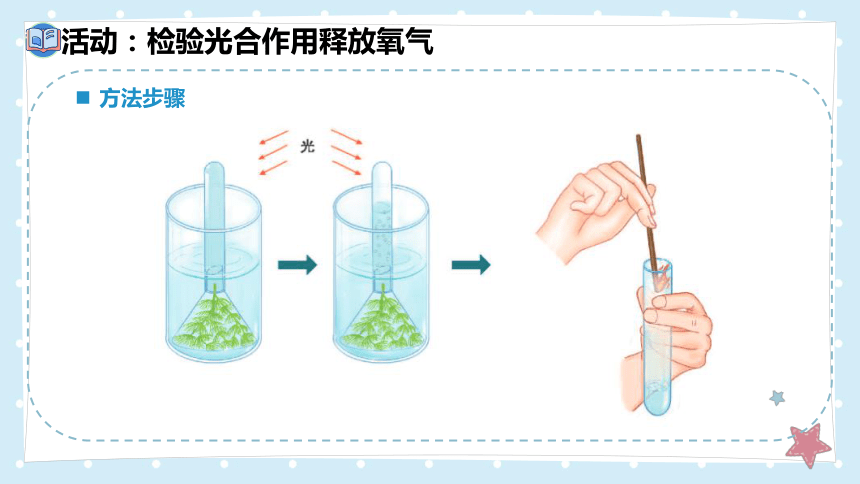 活动：检验光合作用释放氧气

■ 方法步骤

光