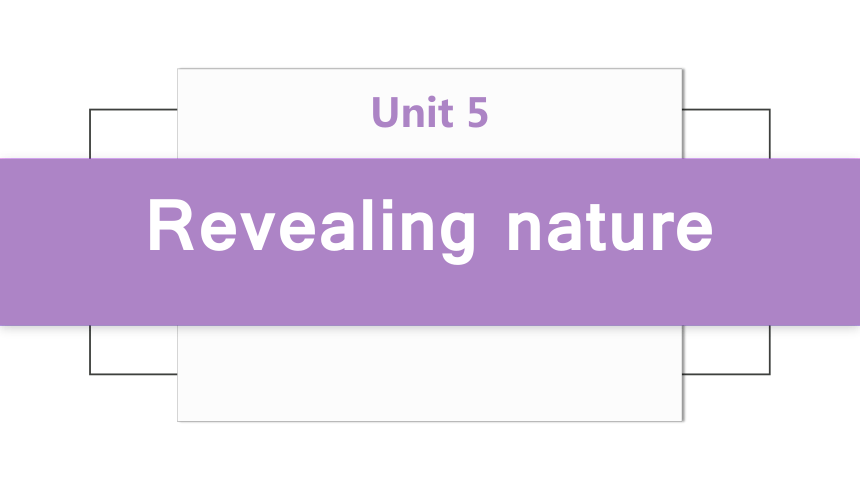 Unit 5

Revealing nature