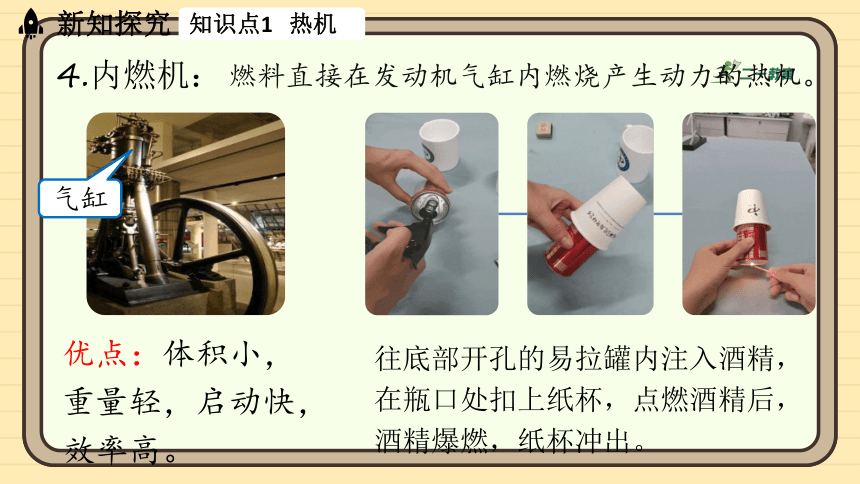 新知探究　知识点1　热机

4.内燃机：燃料直接在发动机气缸内燃烧产生动力的热机。

气缸

优点：体积小，重量轻，启动快，效率高。

往底部开孔的易拉罐内注入酒精，在瓶口处扣上纸杯，点燃酒精后，酒精爆燃，纸杯冲出。