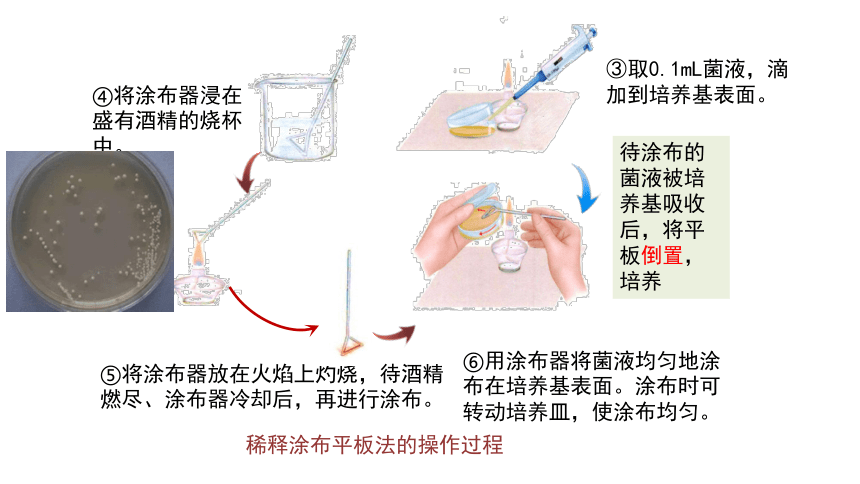 ④将涂布器浸在盛有酒精的烧杯中。

③取0.1mL菌液，滴加到培养基表面。

待涂布的菌液被培养基吸收后，将平板倒置，培养

⑤将涂布器放在火焰上灼烧，待酒精燃尽、涂布器冷却后，再进行涂布。

⑥用涂布器将菌液均匀地涂布在培养基表面。涂布时可转动培养皿，使涂布均匀。

稀释涂布平板法的操作过程