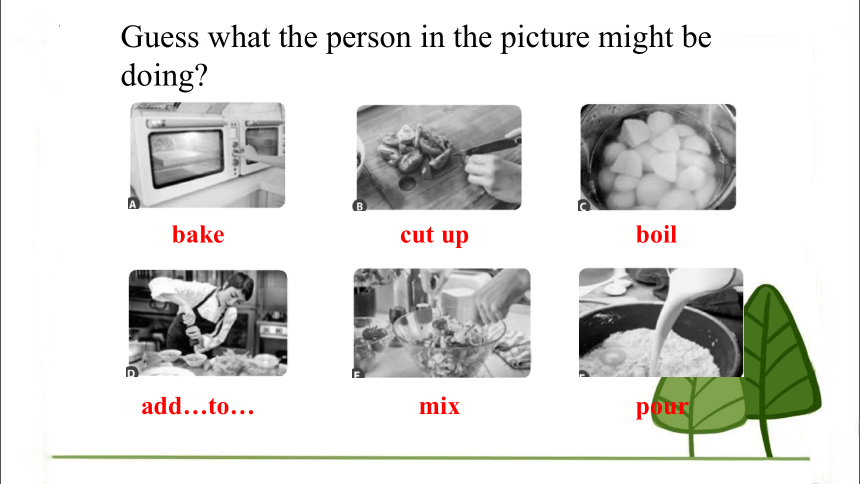 Guess what the person in the picture might be doing?

A

bake

B

cut up

C

boil

D

add…to…

E

mix

F

pour