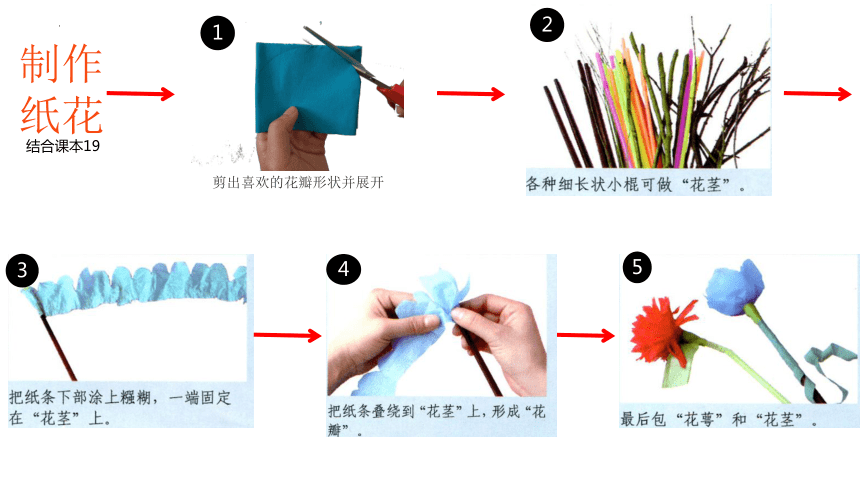 制作纸花
结合课本19

1
剪出喜欢的花瓣形状并展开

2
各种细长状小棍可做“花茎”。

3
把纸条下部涂上糨糊，一端固定在“花茎”上。

4
把纸条叠绕到“花茎”上，形成“花瓣”。

5
最后包“花萼”和“花茎”。