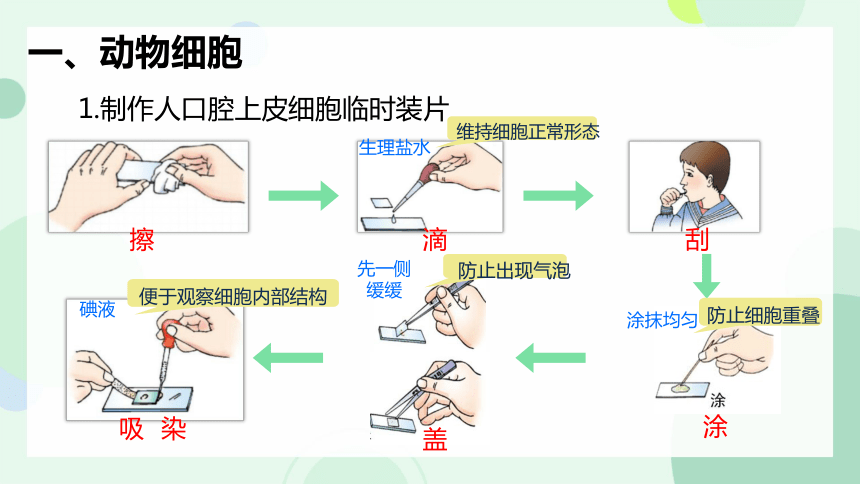 一、动物细胞

1.制作人口腔上皮细胞临时装片

擦

生理盐水

维持细胞正常形态

滴

刮

涂抹均匀

防止细胞重叠

涂

涂

先一侧缓缓

防止出现气泡

盖

碘液

便于观察细胞内部结构

吸 染