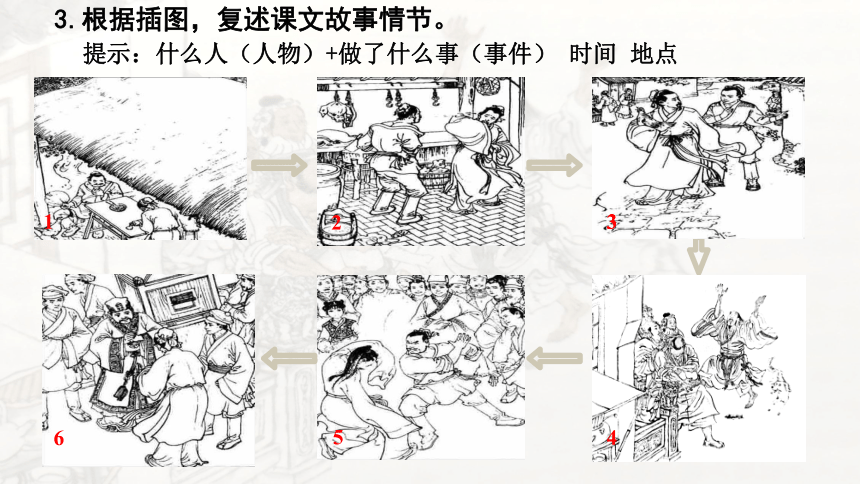 3. 根据插图，复述课文故事情节。

提示：什么人（人物）+做了什么事（事件） 时间 地点

1

2

3

4

5

6