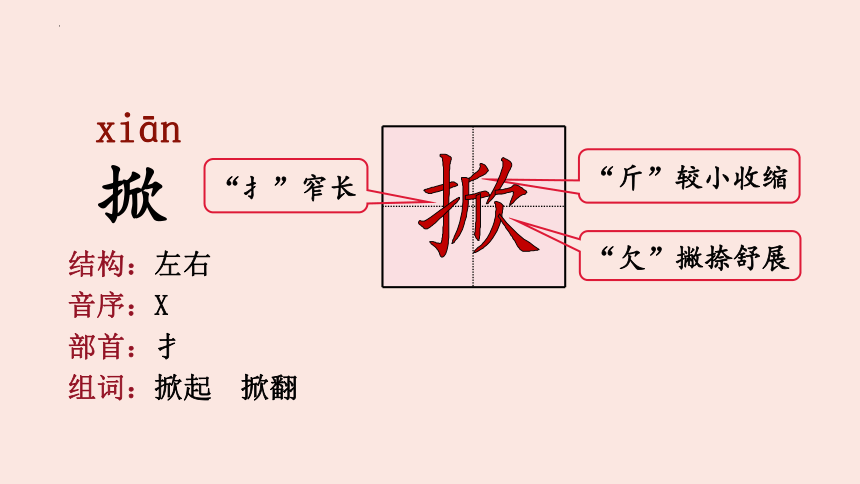 xiān
掀

结构：左右
音序：X
部首：扌
组词：掀起 掀翻

“扌”窄长

掀

“斤”较小收缩

“欠”撇捺舒展