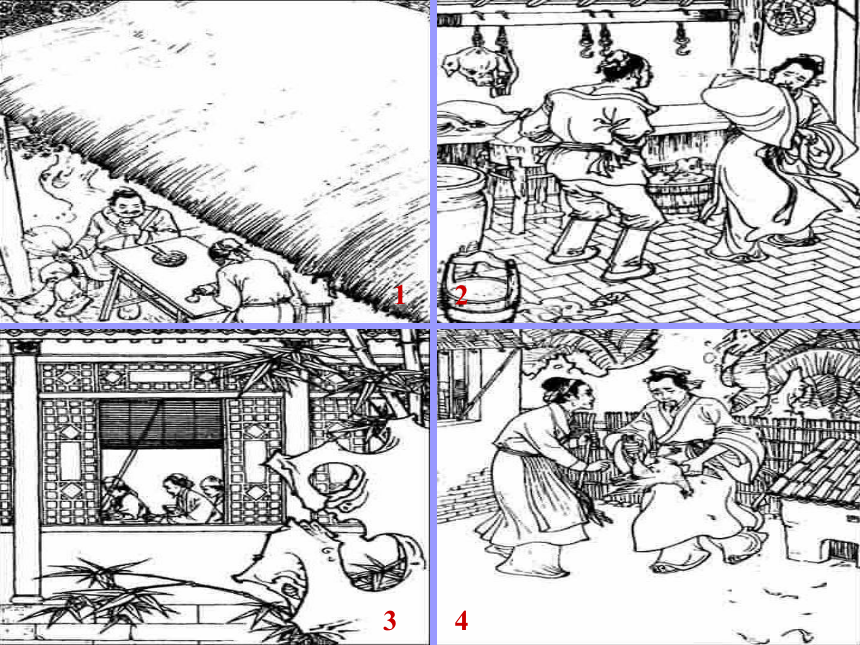 1 2

3 4