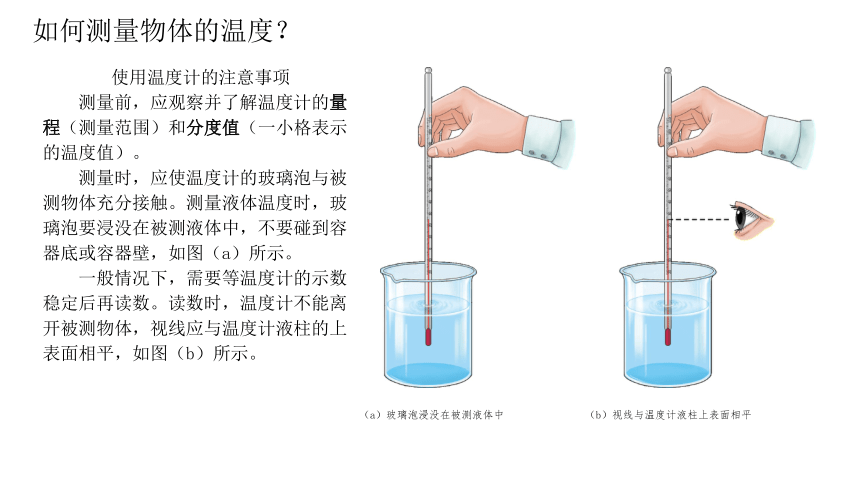 如何测量物体的温度？

使用温度计的注意事项

测量前，应观察并了解温度计的量程（测量范围）和分度值（一小格表示的温度值）。

测量时，应使温度计的玻璃泡与被测物体充分接触。测量液体温度时，玻璃泡要浸没在被测液体中，不要碰到容器底或容器壁，如图（a）所示。

一般情况下，需要等温度计的示数稳定后再读数。读数时，温度计不能离开被测物体，视线应与温度计液柱的上表面相平，如图（b）所示。

（a）玻璃泡浸没在被测液体中

（b）视线与温度计液柱上表面相平