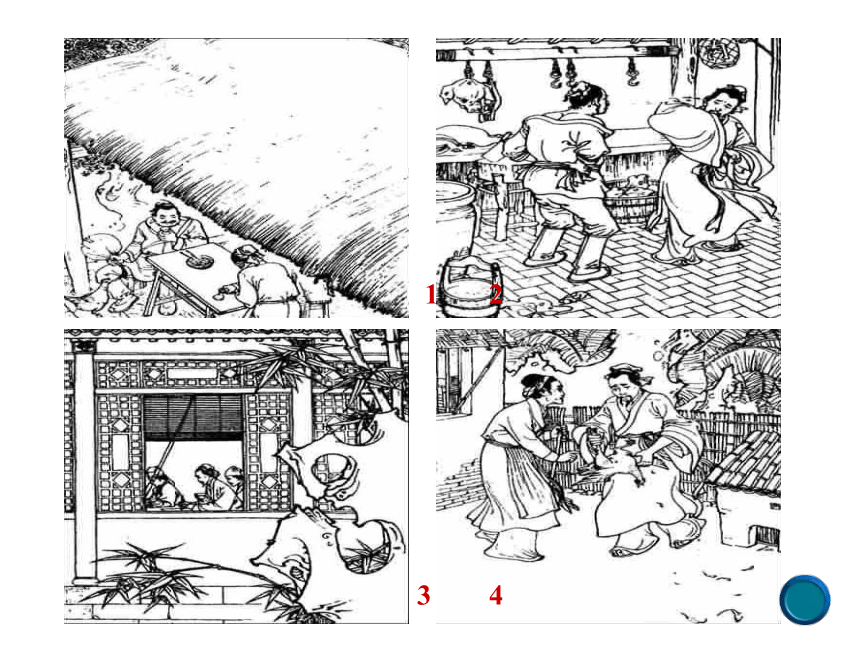 1 2

3 4