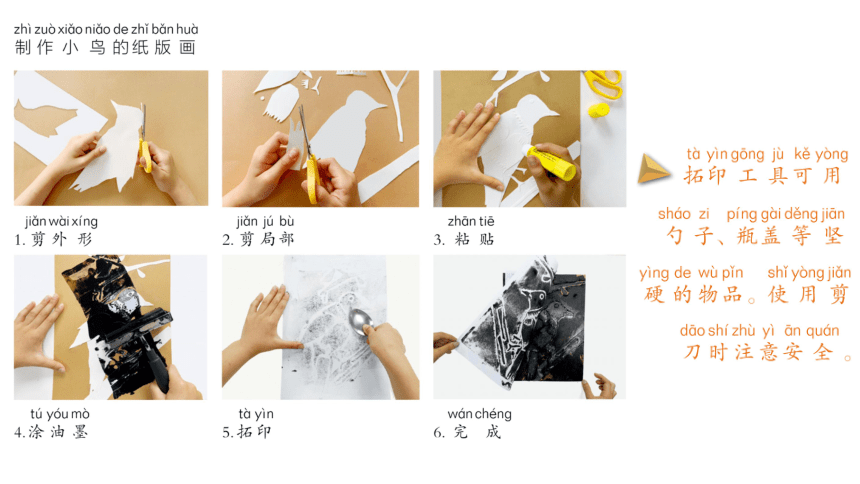 zhì zuò xiǎo niǎo de zhǐ bǎn huà
制作小鸟的纸版画

jiǎn wài xíng
1. 剪外形

jiǎn jú bù
2. 剪局部

zhān tiē
3. 粘贴

tú yóu mò
4. 涂油墨

tà yìn
5. 拓印

wán chéng
6. 完成

tà yìn gōng jù kě yòng
拓印工具可用
sháo zi píng gài děng jiān
勺子、瓶盖等坚
yìng de wù pǐn shǐ yòng jiǎn
硬的物品。使用剪
dāo shí zhù yì ān quán
刀时注意安全。