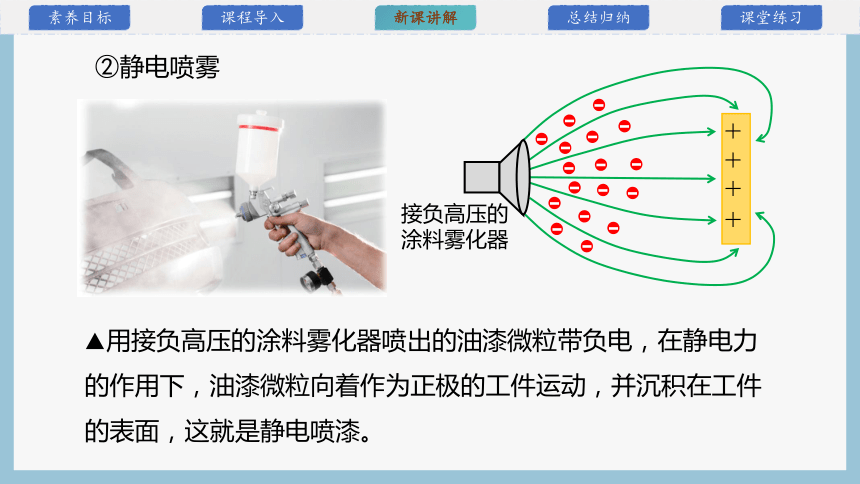 素养目标　课程导入　新课讲解　总结归纳　课堂练习

②静电喷雾

接负高压的涂料雾化器

+
+
+
+

▲用接负高压的涂料雾化器喷出的油漆微粒带负电，在静电力的作用下，油漆微粒向着作为正极的工件运动，并沉积在工件的表面，这就是静电喷漆。