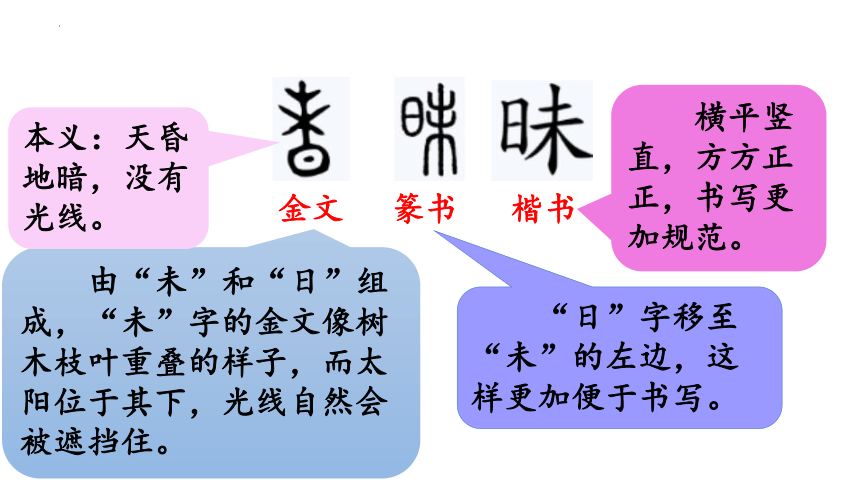 本义：天昏地暗，没有光线。

昧

金文 篆书 楷书

横平竖直，方方正正，书写更加规范。

由“未”和“日”组成，“未”字的金文像树木枝叶重叠的样子，而太阳位于其下，光线自然会被遮挡住。

“日”字移至“未”的左边，这样更加便于书写。