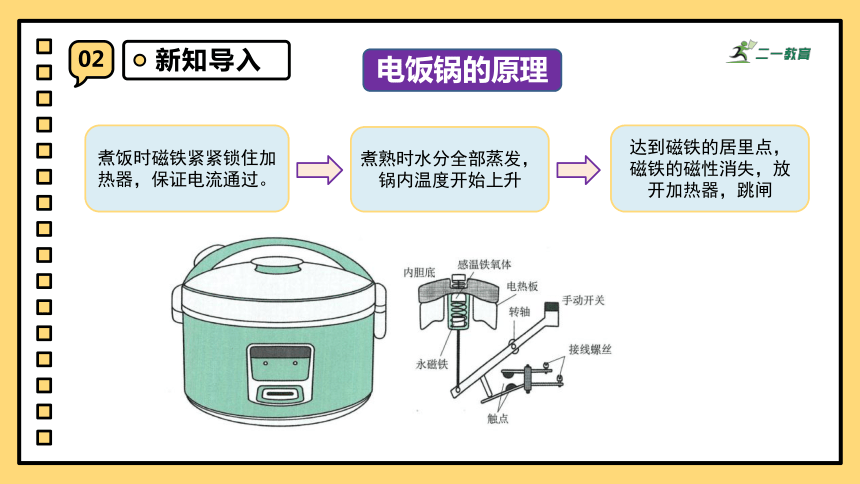 02

新知导入

电饭锅的原理

二一教育

煮饭时磁铁紧紧锁住加热器，保证电流通过。

煮熟时水分全部蒸发，锅内温度开始上升

达到磁铁的居里点，磁铁的磁性消失，放开加热器，跳闸

内胆底

感温铁氧体

电热板

手动开关

转轴

接线螺丝

永磁铁

触点