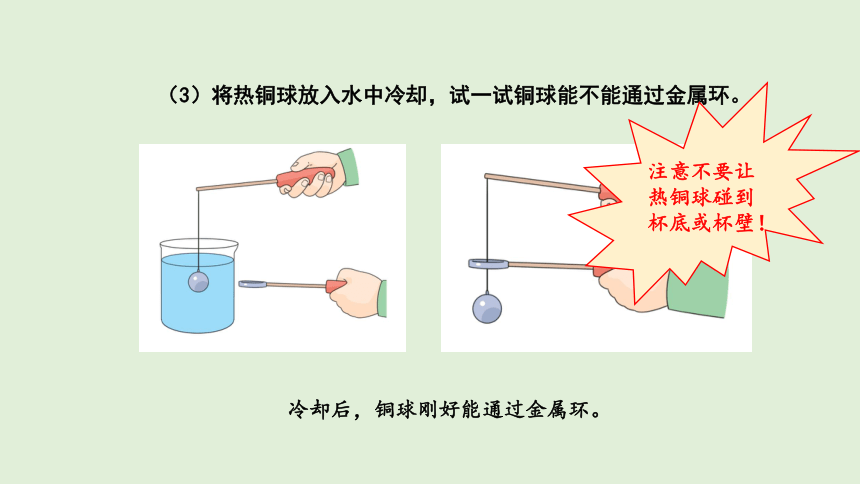 （3）将热铜球放入水中冷却，试一试铜球能不能通过金属环。

注意不要让热铜球碰到杯底或杯壁！

冷却后，铜球刚好能通过金属环。