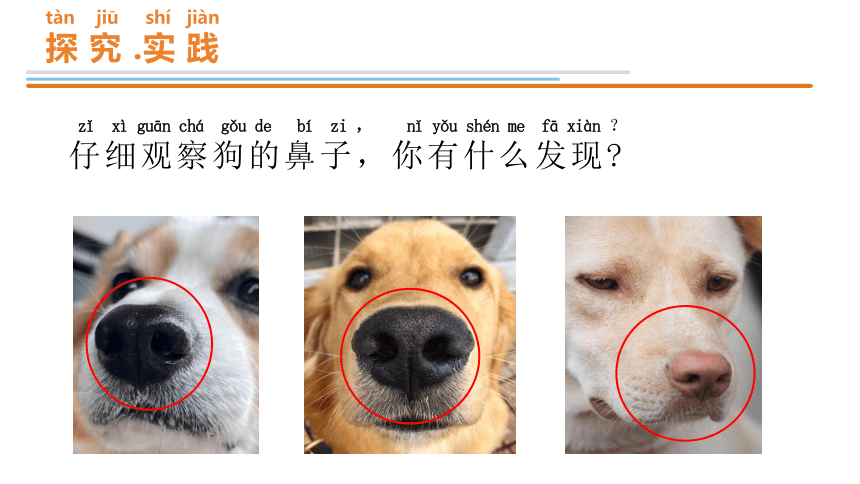 tàn jiū shí jiàn
探究.实践

zǐ xì guān chá gǒu de bí zi ， nǐ yǒu shén me fā xiàn ?
仔细观察狗的鼻子，你有什么发现?