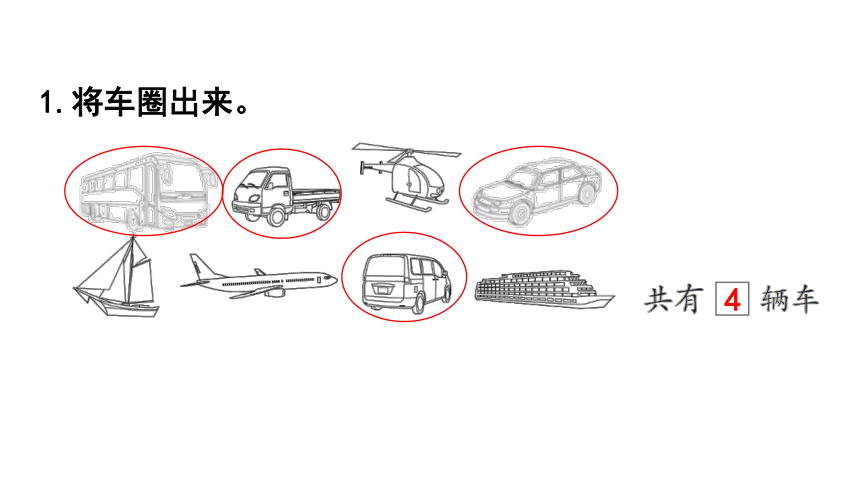 1. 将车圈出来。

共有 4 辆车