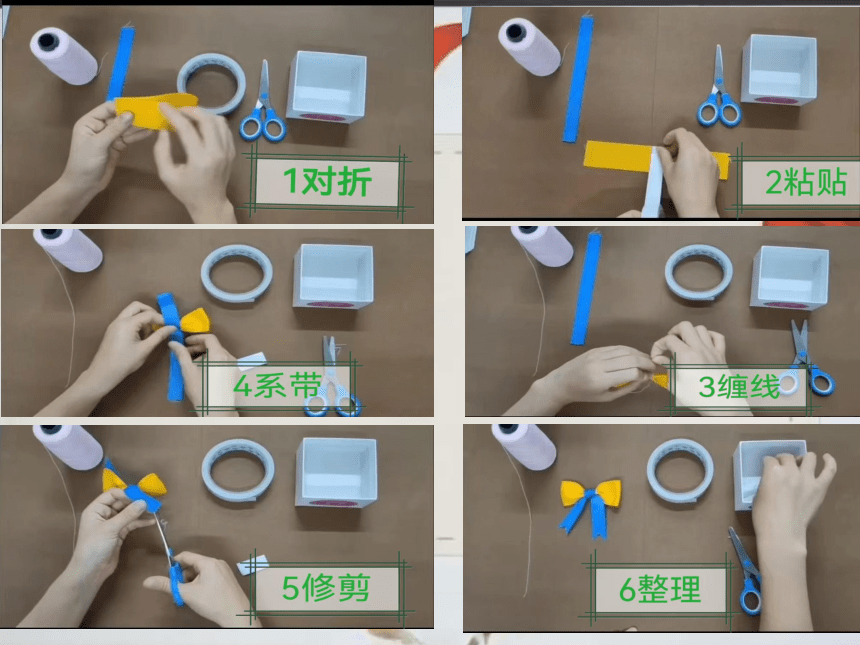 1对折

2粘贴

4系带

3缠线

5修剪

6整理