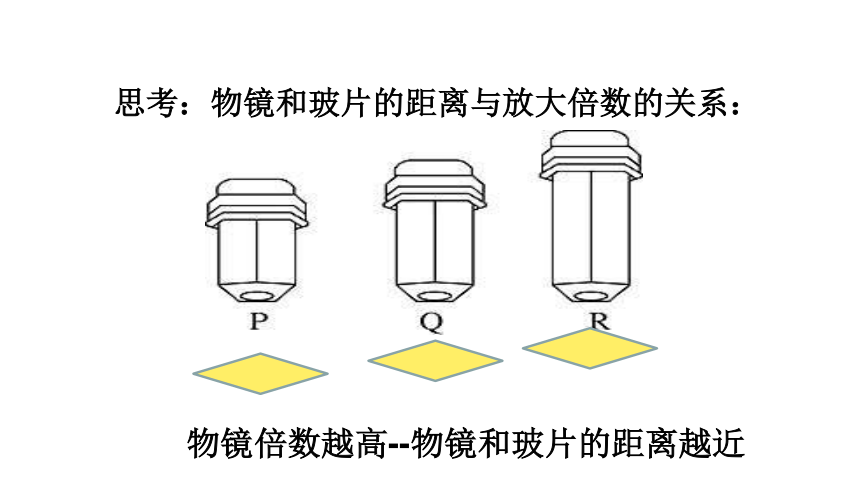 思考：物镜和玻片的距离与放大倍数的关系：

P

Q

R

物镜倍数越高--物镜和玻片的距离越近