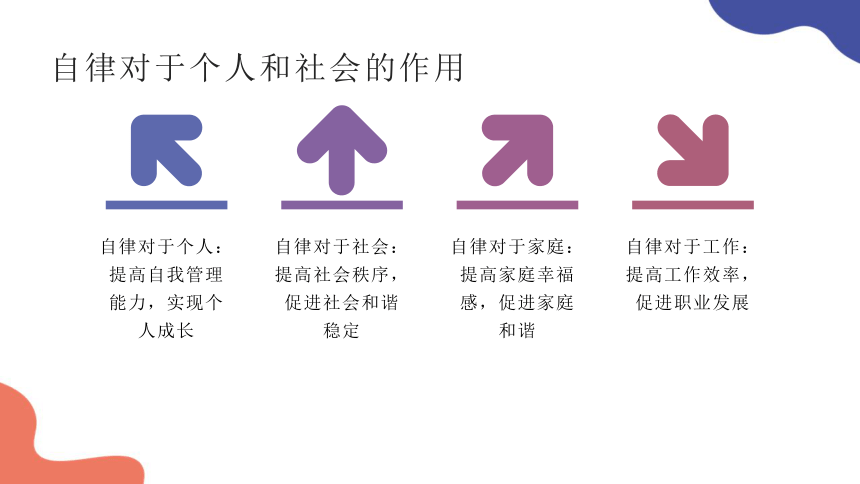 自律对于个人和社会的作用

自律对于个人：提高自我管理能力，实现个人成长

自律对于社会：提高社会秩序，促进社会和谐稳定

自律对于家庭：提高家庭幸福感，促进家庭和谐

自律对于工作：提高工作效率，促进职业发展