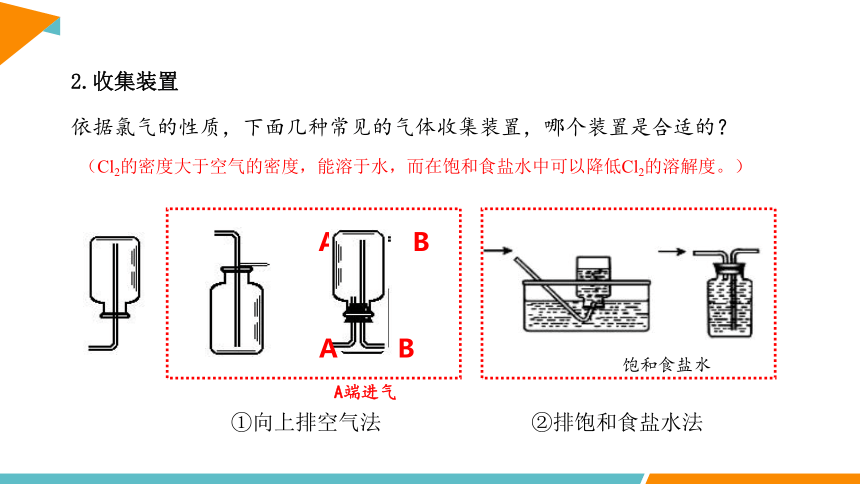 2. 收集装置

依据氯气的性质，下面几种常见的气体收集装置，哪个装置是合适的？

（$Cl_2$的密度大于空气的密度，能溶于水，而在饱和食盐水中可以降低$Cl_2$的溶解度。）

A B

A B

A端进气

饱和食盐水

①向上排空气法

②排饱和食盐水法