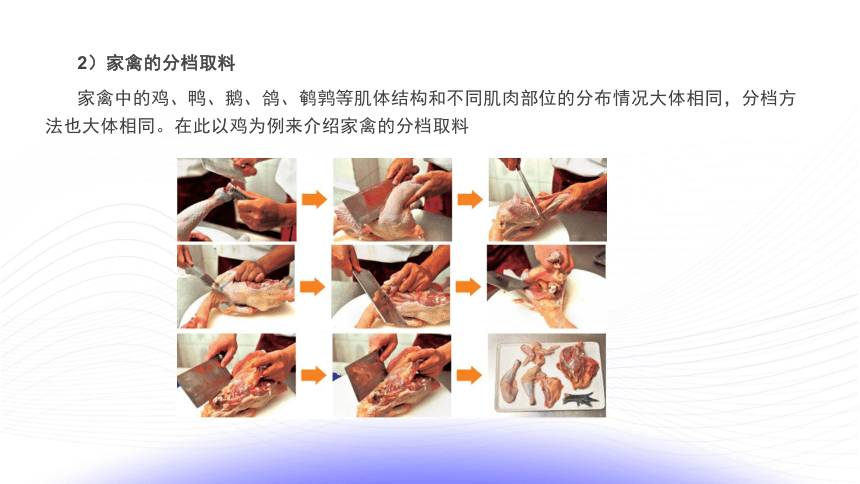 2）家禽的分档取料

家禽中的鸡、鸭、鹅、鸽、鹌鹑等肌体结构和不同肌肉部位的分布情况大体相同，分档方法也大体相同。在此以鸡为例来介绍家禽的分档取料