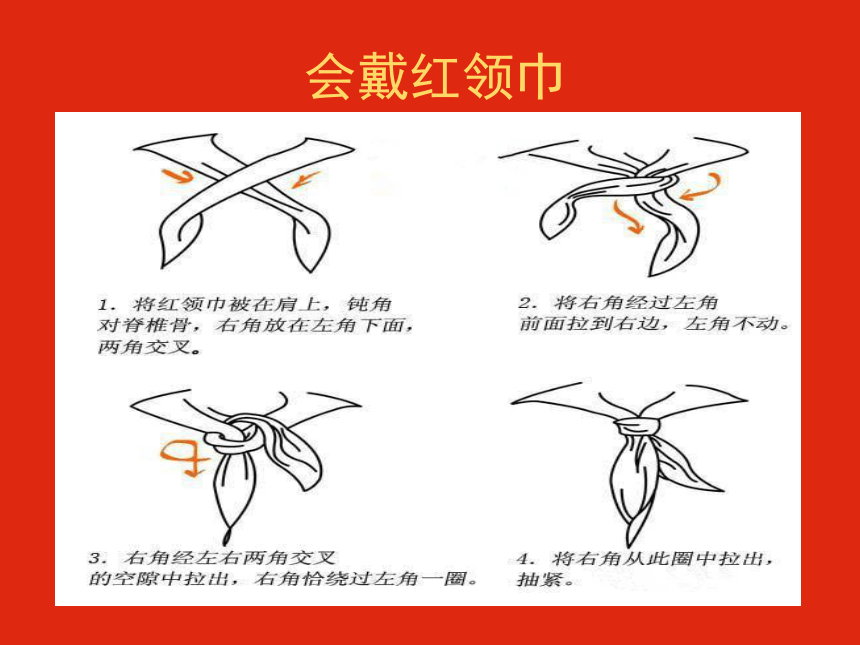 会戴红领巾

1. 将红领巾披在肩上，钝角对脊椎骨，右角放在左角下面，两角交叉。

2. 将右角经过左角前面拉到右边，左角不动。

3. 右角经左右两角交叉的空隙中拉出，右角恰绕过左角一圈。

4. 将右角从此圈中拉出，抽紧。