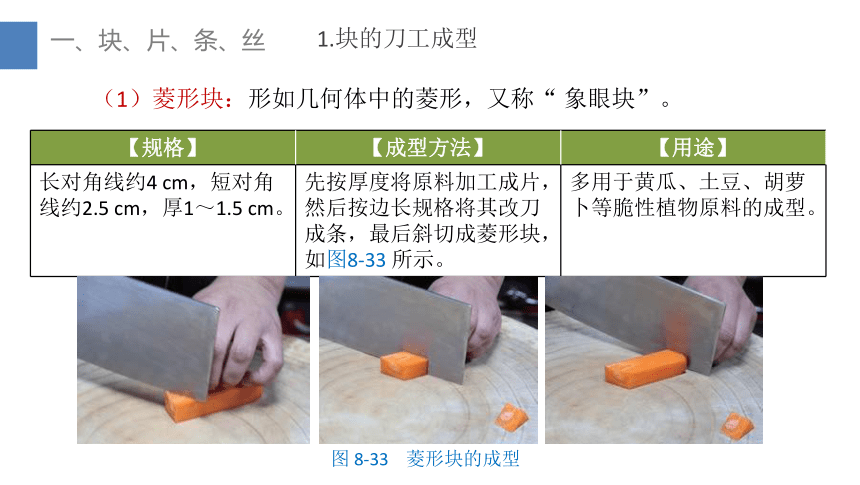 一、块、片、条、丝　　1.块的刀工成型

（1）菱形块：形如几何体中的菱形，又称“ 象眼块”。

| 【规格】 | 【成型方法】 | 【用途】 |
|---|---|---|
| 长对角线约4 cm，短对角线约2.5 cm，厚1～1.5 cm。 | 先按厚度将原料加工成片，然后按边长规格将其改刀成条，最后斜切成菱形块，如图8-33 所示。 | 多用于黄瓜、土豆、胡萝卜等脆性植物原料的成型。 |

图 8-33　菱形块的成型