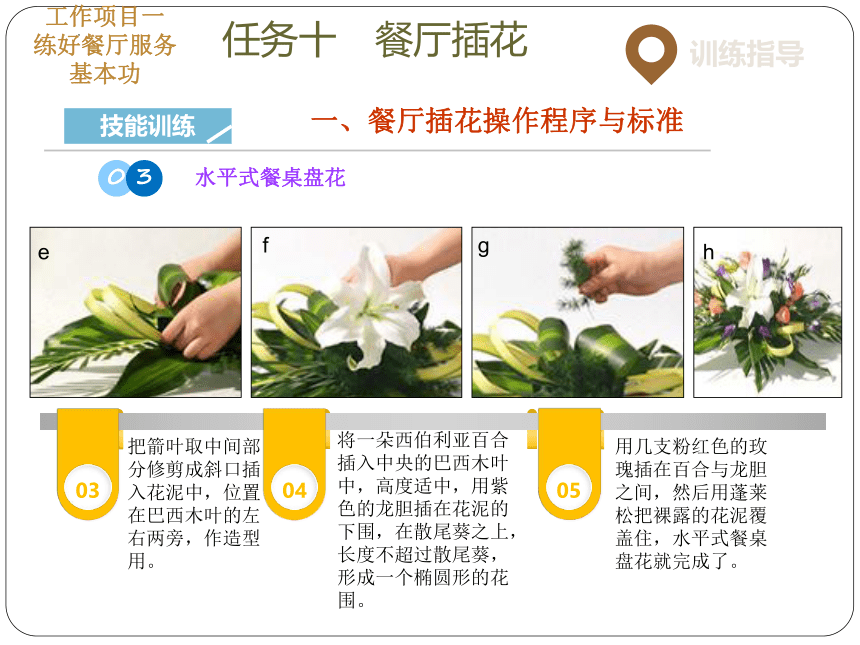 工作项目一
练好餐厅服务
基本功

任务十　餐厅插花

训练指导

技能训练

一、餐厅插花操作程序与标准

03 水平式餐桌盘花

e

f

g

h

03

把箭叶取中间部分修剪成斜口插入花泥中，位置在巴西木叶的左右两旁，作造型用。

04

将一朵西伯利亚百合插入中央的巴西木叶中，高度适中，用紫色的龙胆插在花泥的下围，在散尾葵之上，长度不超过散尾葵，形成一个椭圆形的花围。

05

用几支粉红色的玫瑰插在百合与龙胆之间，然后用蓬莱松把裸露的花泥覆盖住，水平式餐桌盘花就完成了。